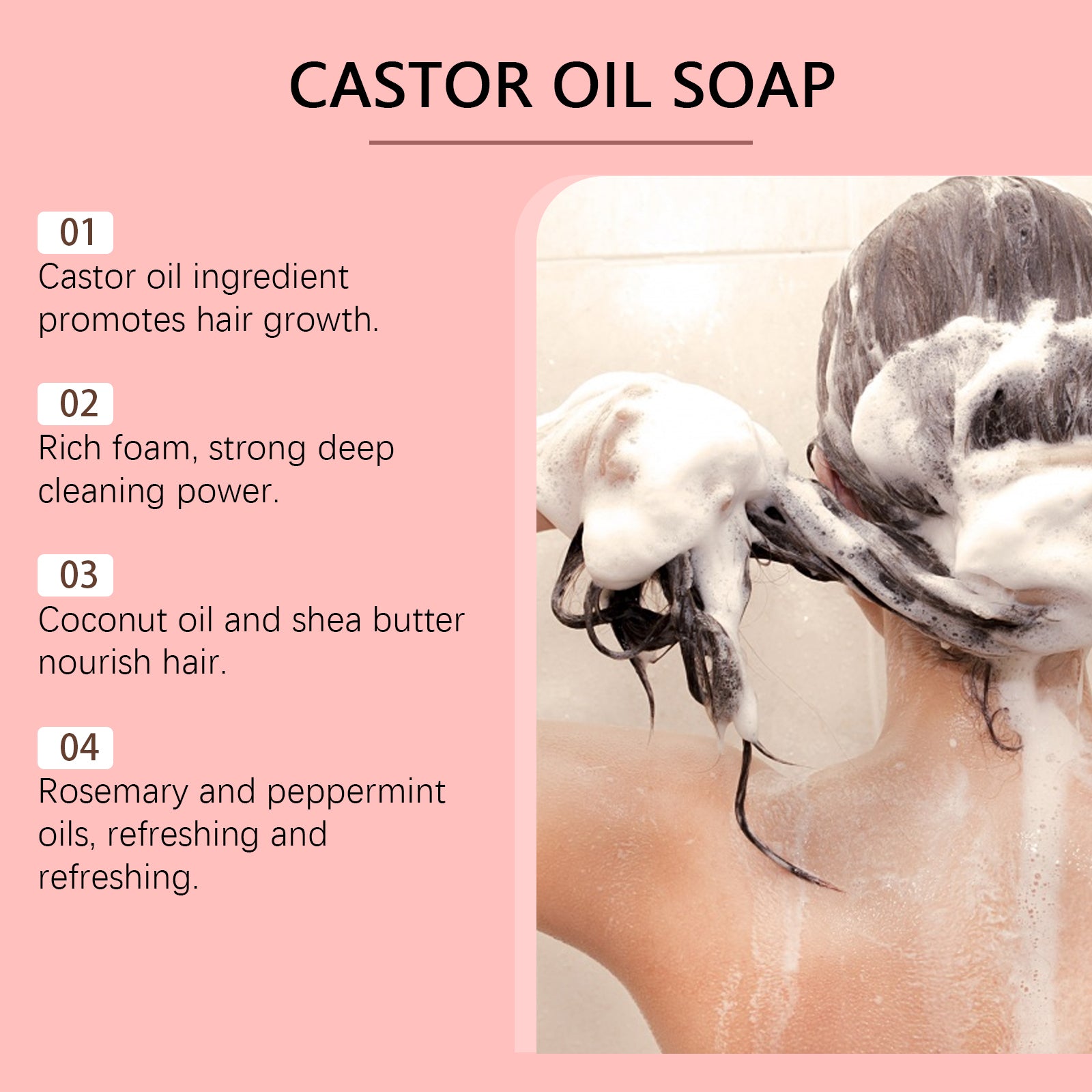 CASTOR OIL SOAP

01
Castor oil ingredient promotes hair growth.

02
Rich foam, strong deep cleaning power.

03
Coconut oil and shea butter nourish hair.

04
Rosemary and peppermint oils, refreshing and refreshing.