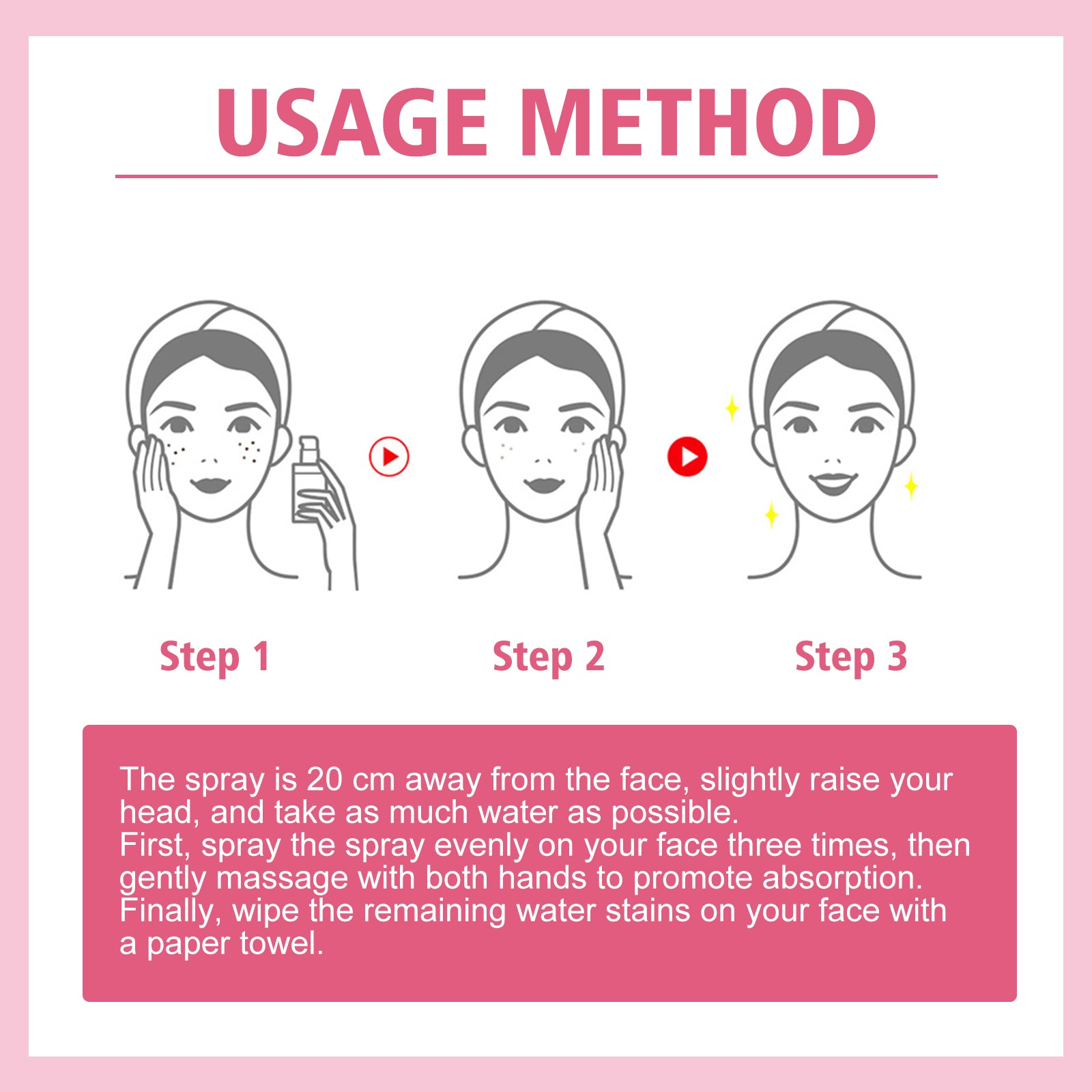 USAGE METHOD

Step 1

Step 2

Step 3

The spray is 20 cm away from the face, slightly raise your head, and take as much water as possible.
First, spray the spray evenly on your face three times, then gently massage with both hands to promote absorption.
Finally, wipe the remaining water stains on your face with a paper towel.