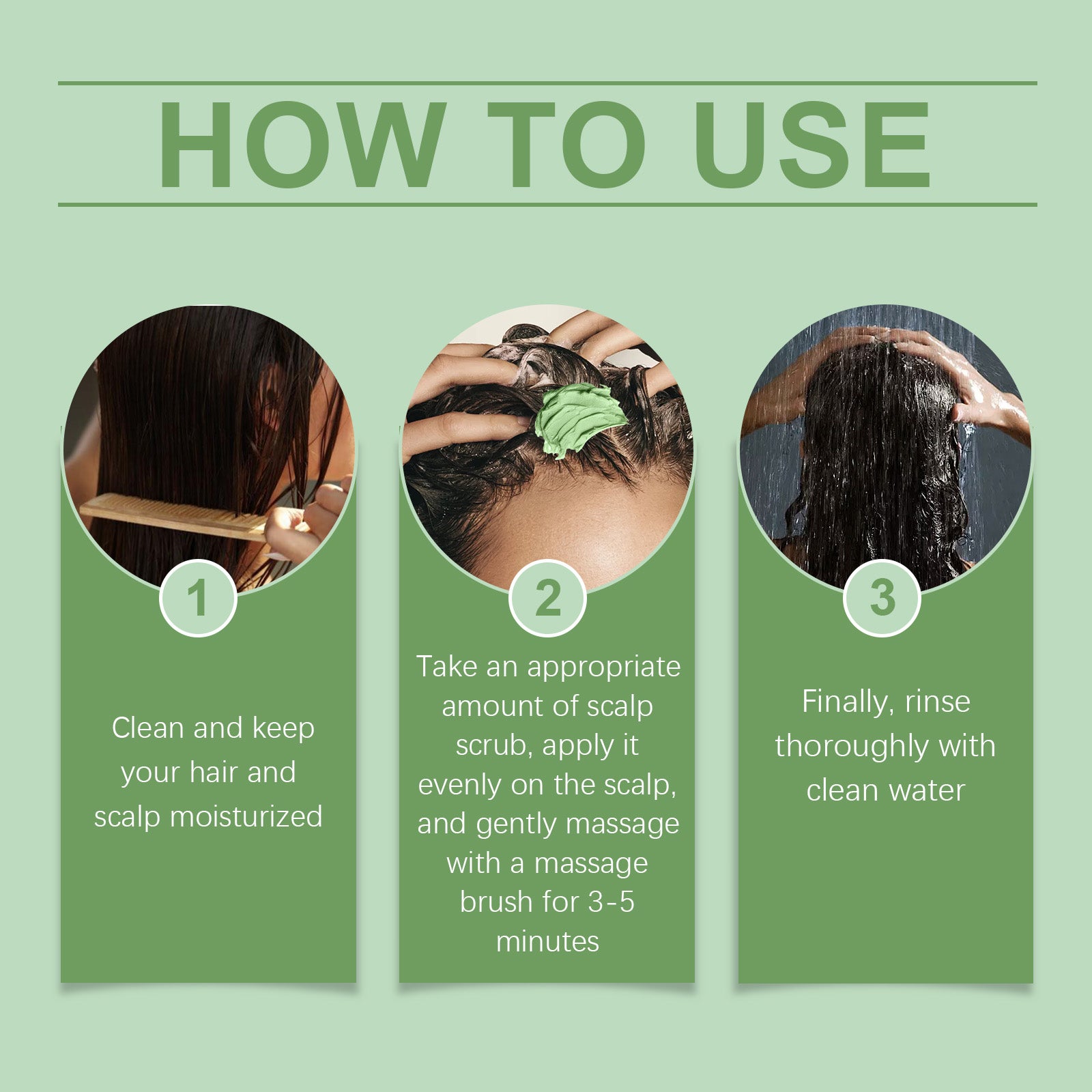 HOW TO USE

1

Clean and keep your hair and scalp moisturized

2

Take an appropriate amount of scalp scrub, apply it evenly on the scalp, and gently massage with a massage brush for 3-5 minutes

3

Finally, rinse thoroughly with clean water