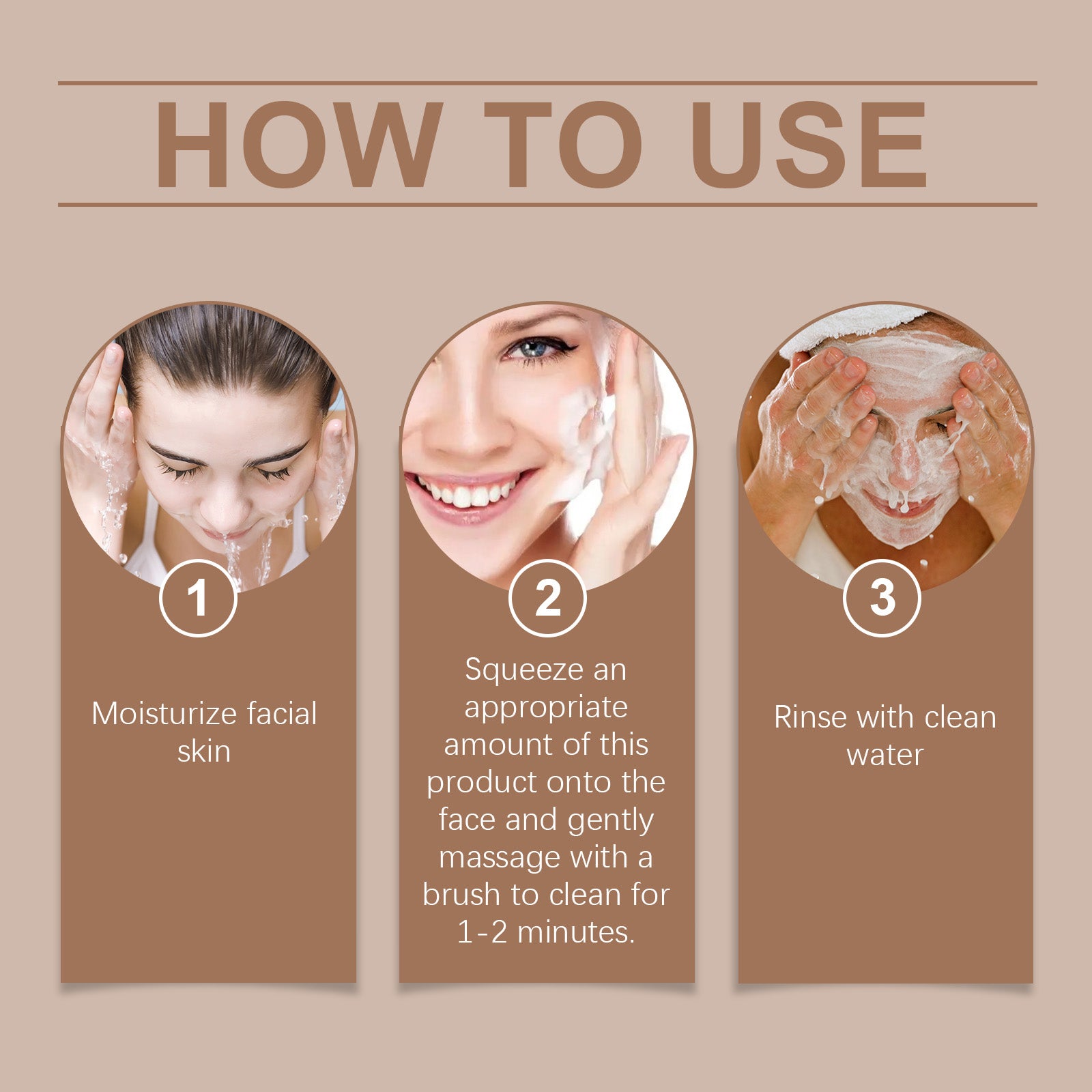 HOW TO USE

1

Moisturize facial skin

2

Squeeze an appropriate amount of this product onto the face and gently massage with a brush to clean for 1-2 minutes.

3

Rinse with clean water