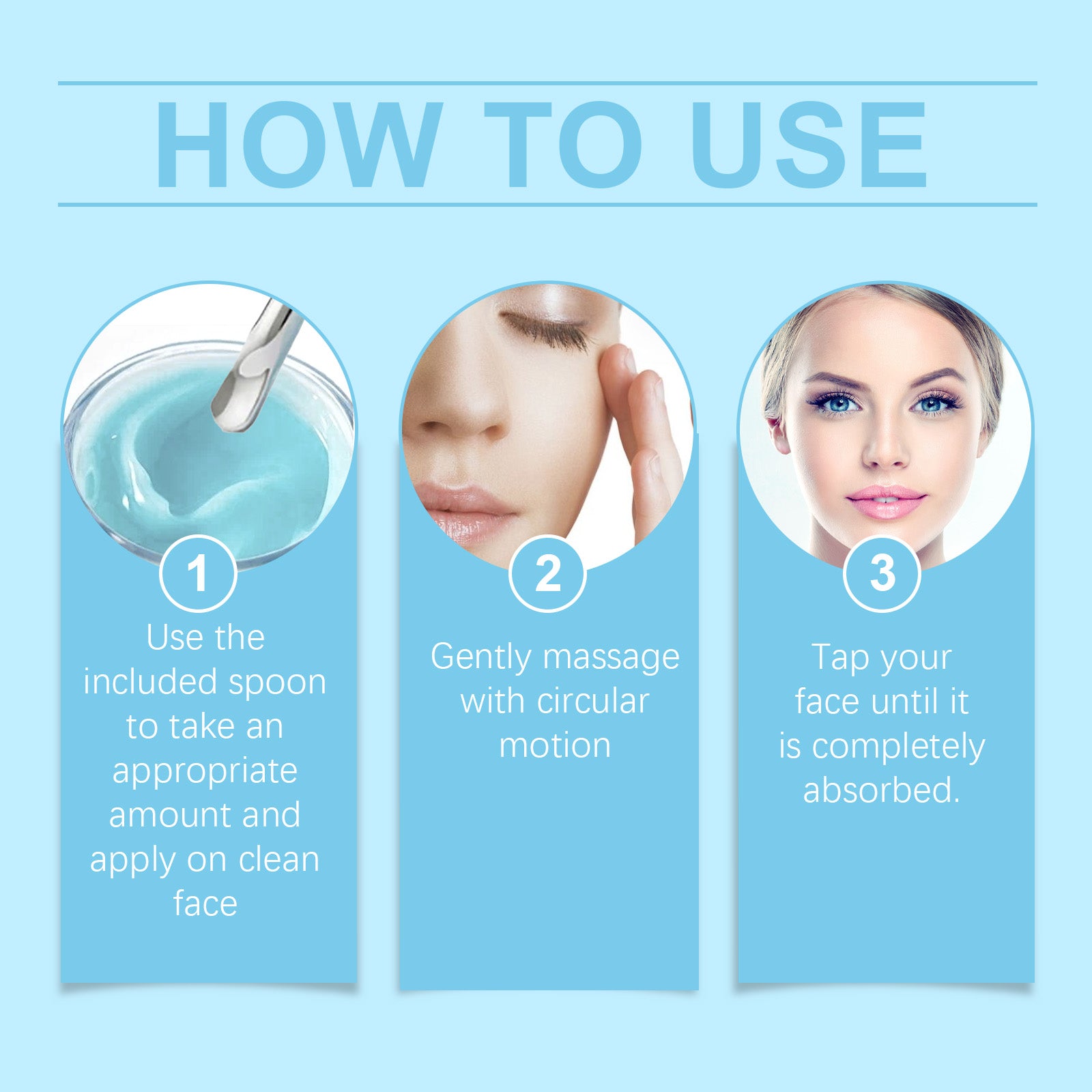 HOW TO USE

1
Use the included spoon to take an appropriate amount and apply on clean face

2
Gently massage with circular motion

3
Tap your face until it is completely absorbed.