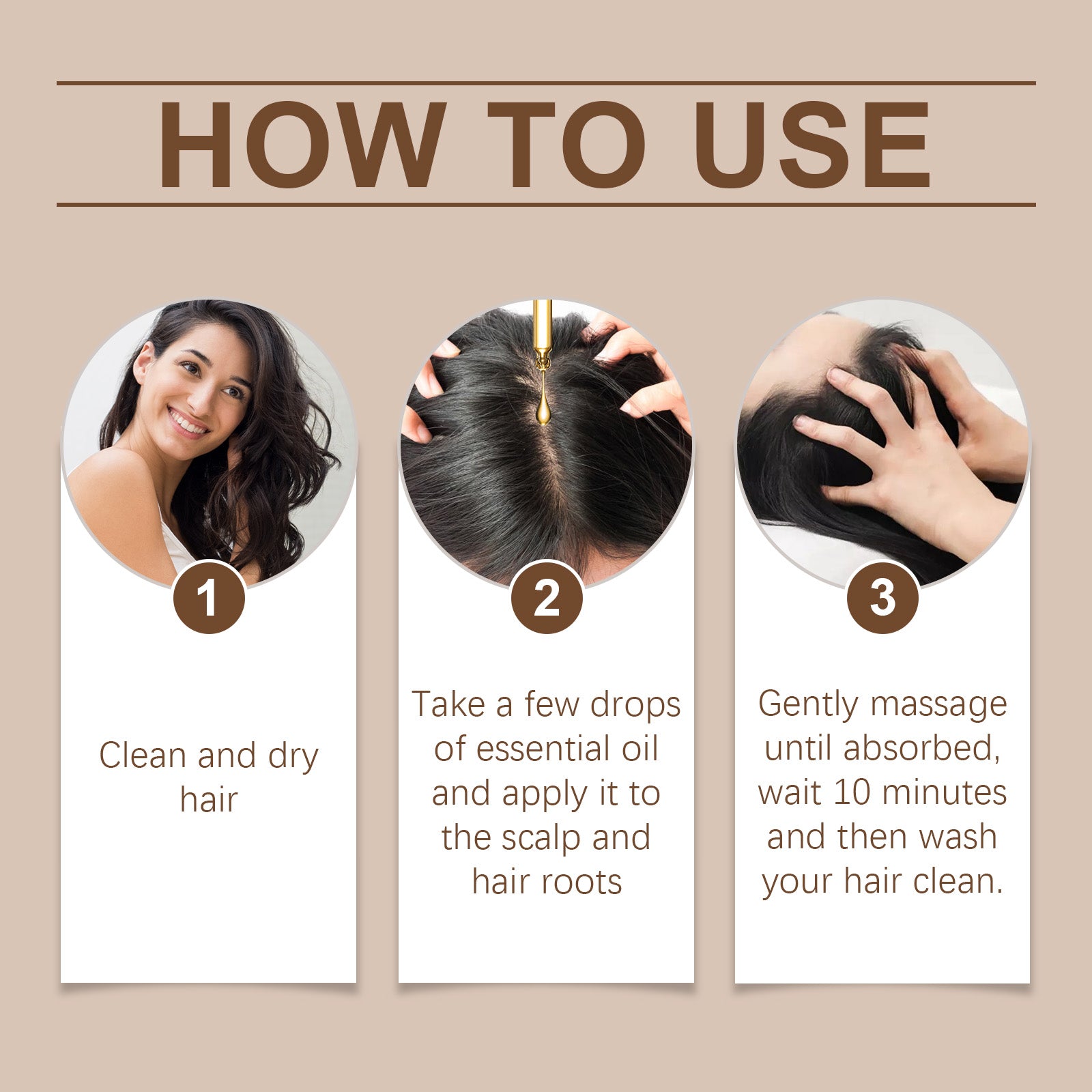 HOW TO USE

1

Clean and dry hair

2

Take a few drops of essential oil and apply it to the scalp and hair roots

3

Gently massage until absorbed, wait 10 minutes and then wash your hair clean.