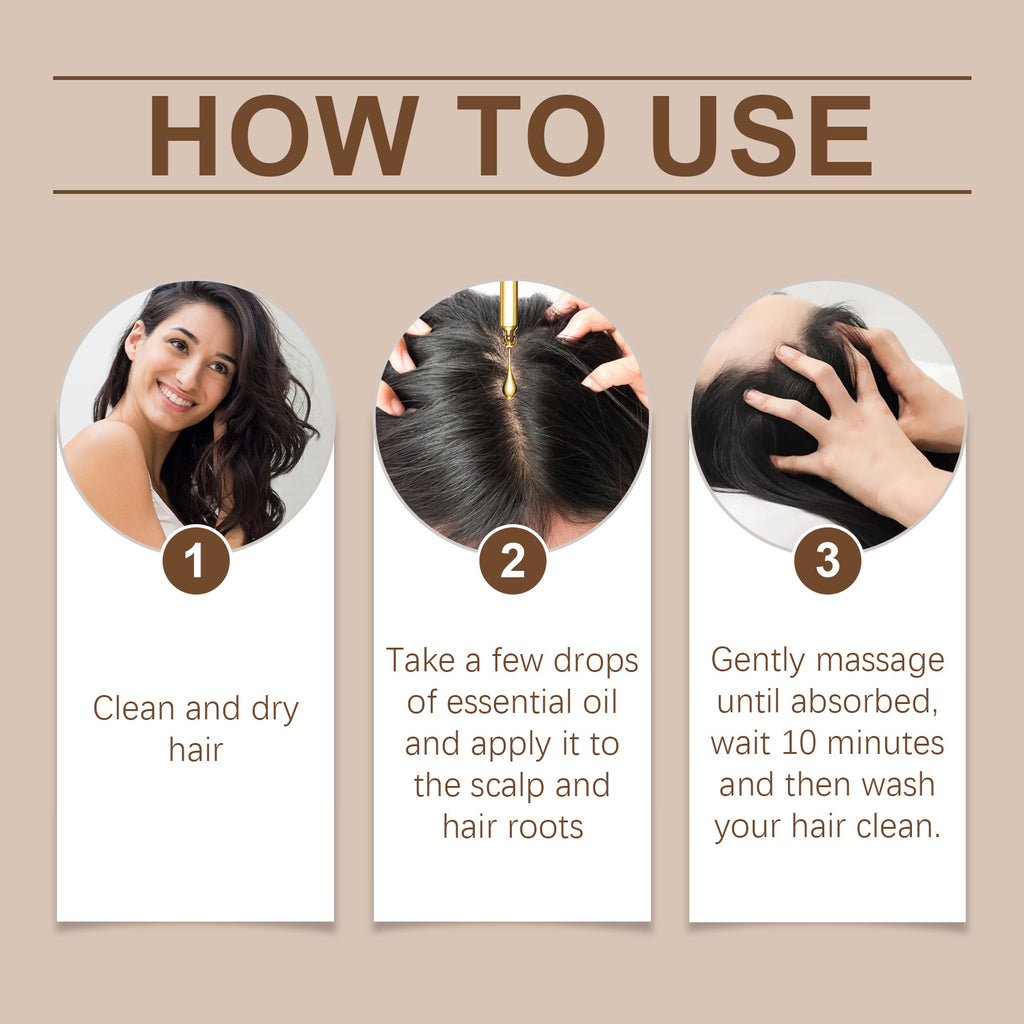 HOW TO USE

1

Clean and dry hair

2

Take a few drops of essential oil and apply it to the scalp and hair roots

3

Gently massage until absorbed, wait 10 minutes and then wash your hair clean.