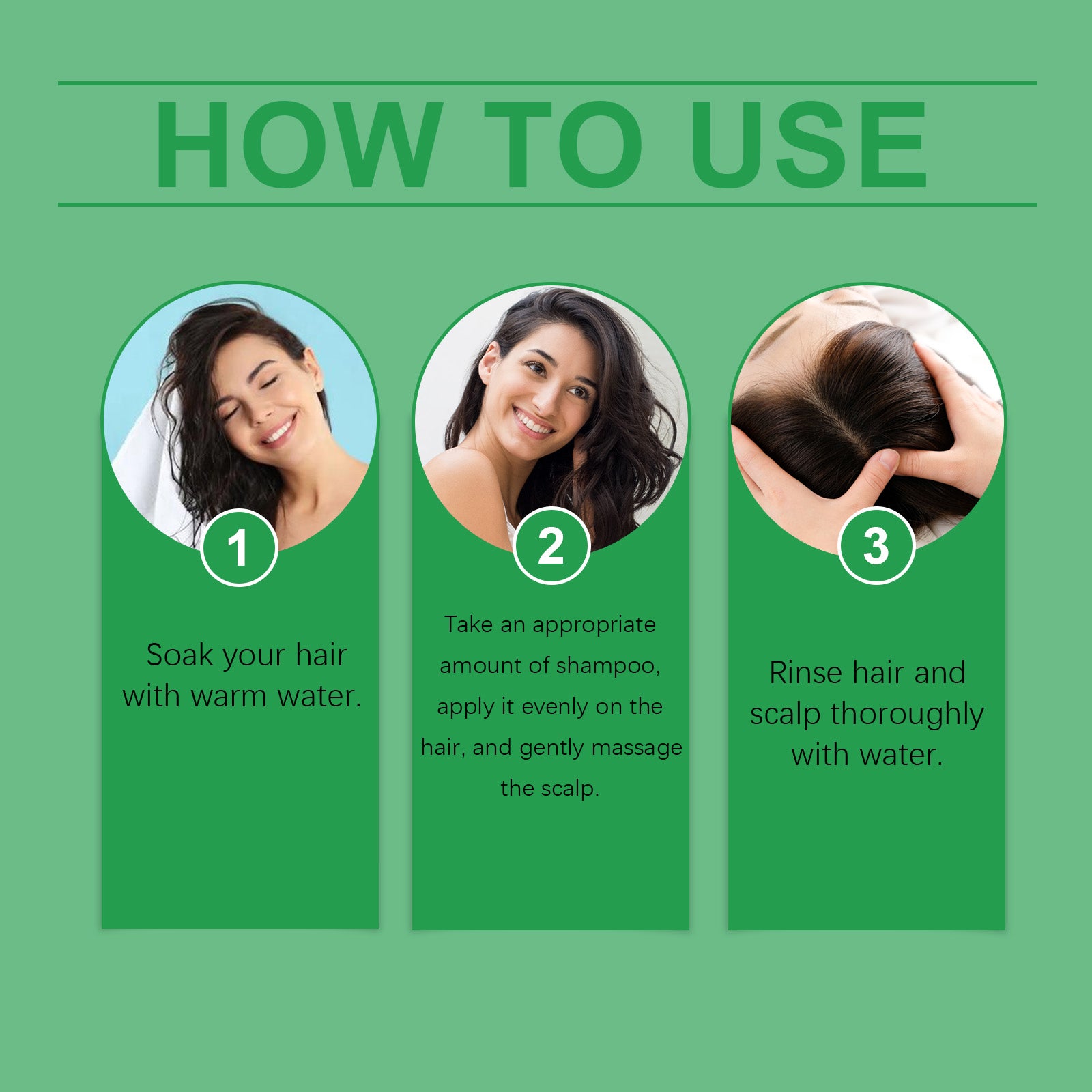 HOW TO USE

1

Soak your hair with warm water.

2

Take an appropriate amount of shampoo, apply it evenly on the hair, and gently massage the scalp.

3

Rinse hair and scalp thoroughly with water.