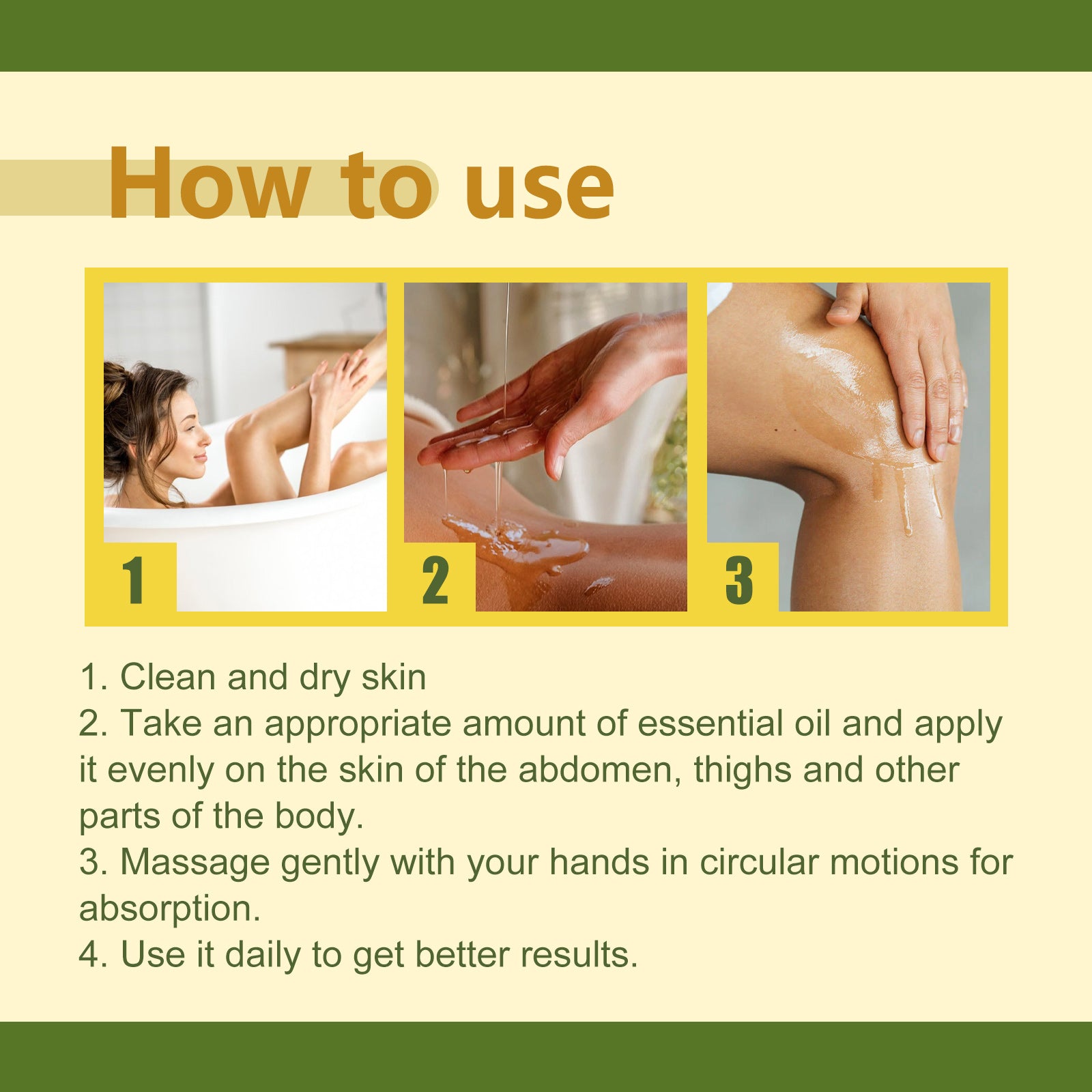 How to use

1

2

3

1. Clean and dry skin
2. Take an appropriate amount of essential oil and apply it evenly on the skin of the abdomen, thighs and other parts of the body.
3. Massage gently with your hands in circular motions for absorption.
4. Use it daily to get better results.