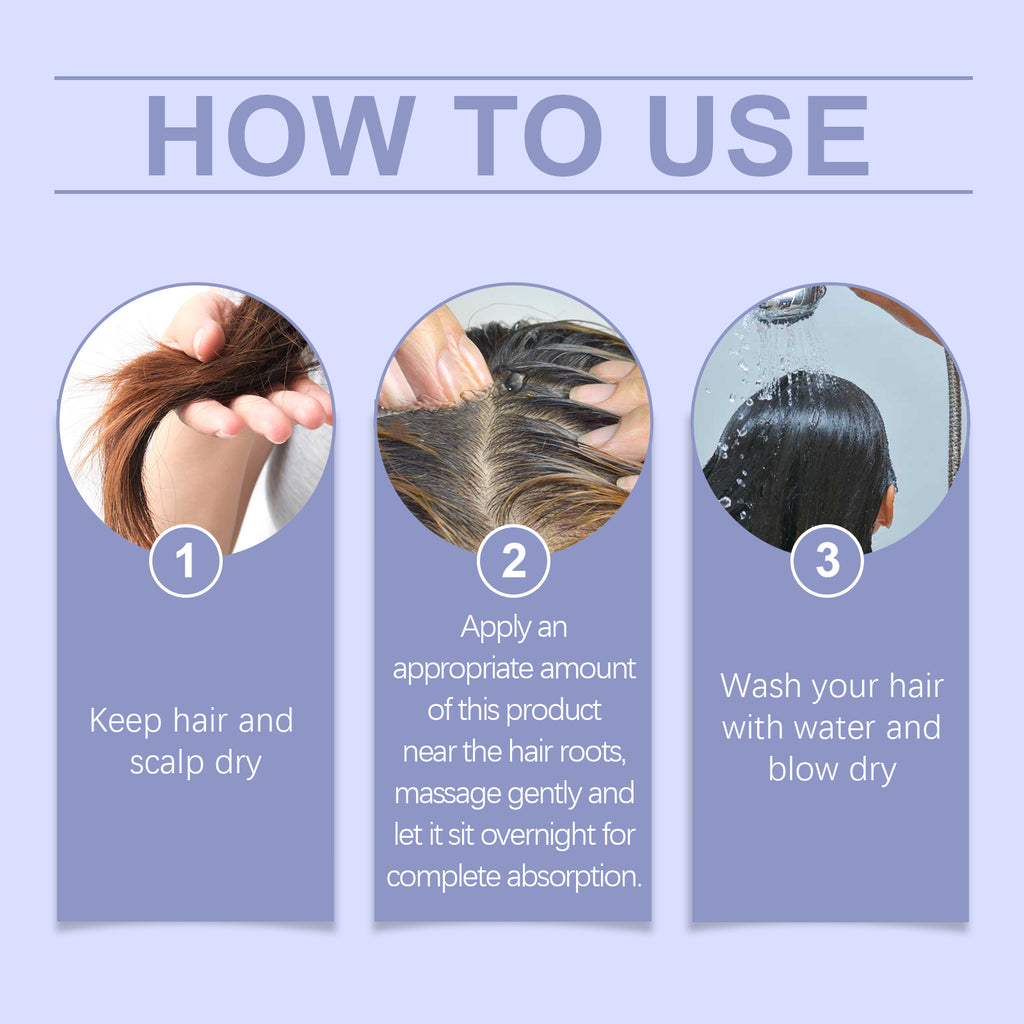 HOW TO USE

1

Keep hair and scalp dry

2

Apply an appropriate amount of this product near the hair roots, massage gently and let it sit overnight for complete absorption.

3

Wash your hair with water and blow dry