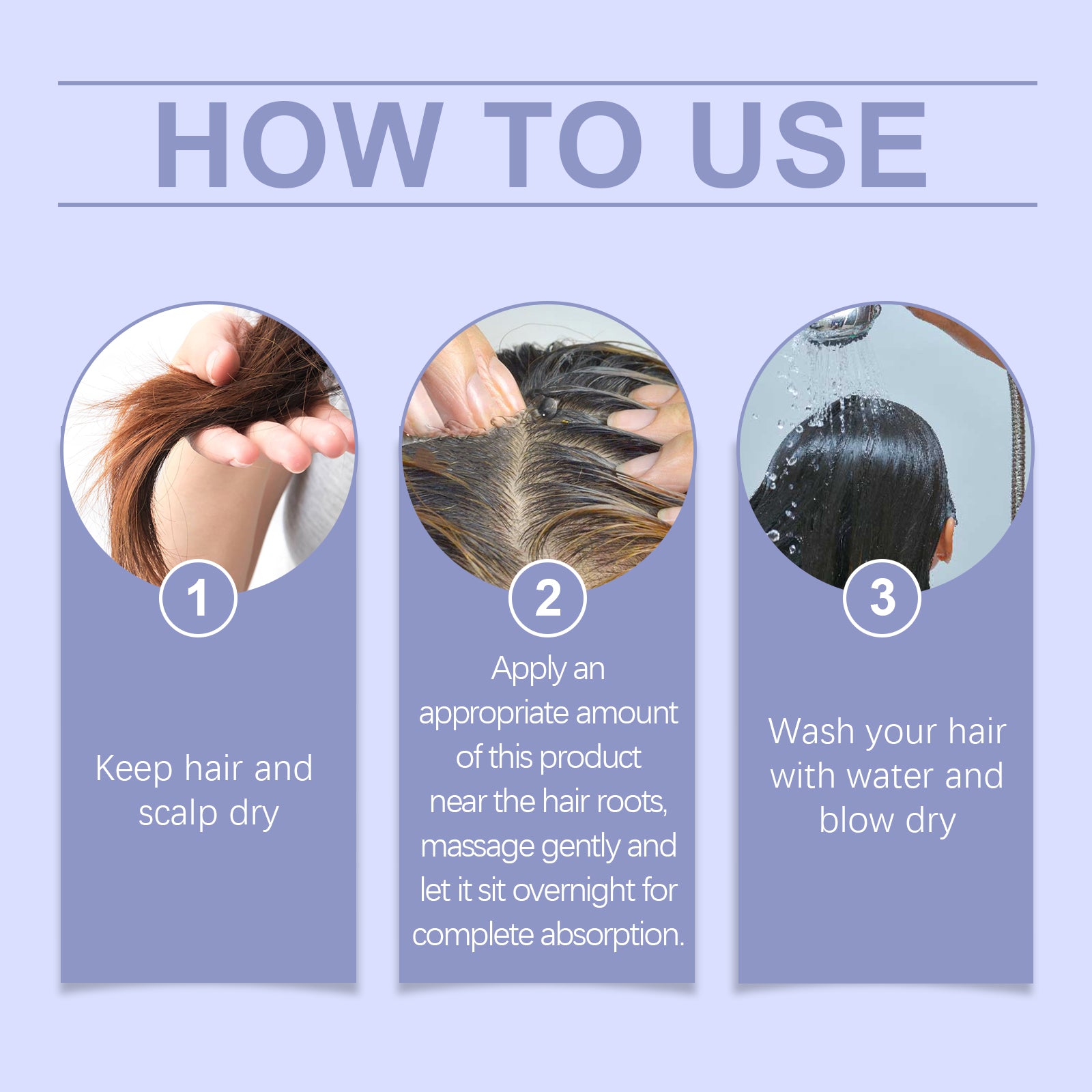 HOW TO USE

1

Keep hair and scalp dry

2

Apply an appropriate amount of this product near the hair roots, massage gently and let it sit overnight for complete absorption.

3

Wash your hair with water and blow dry