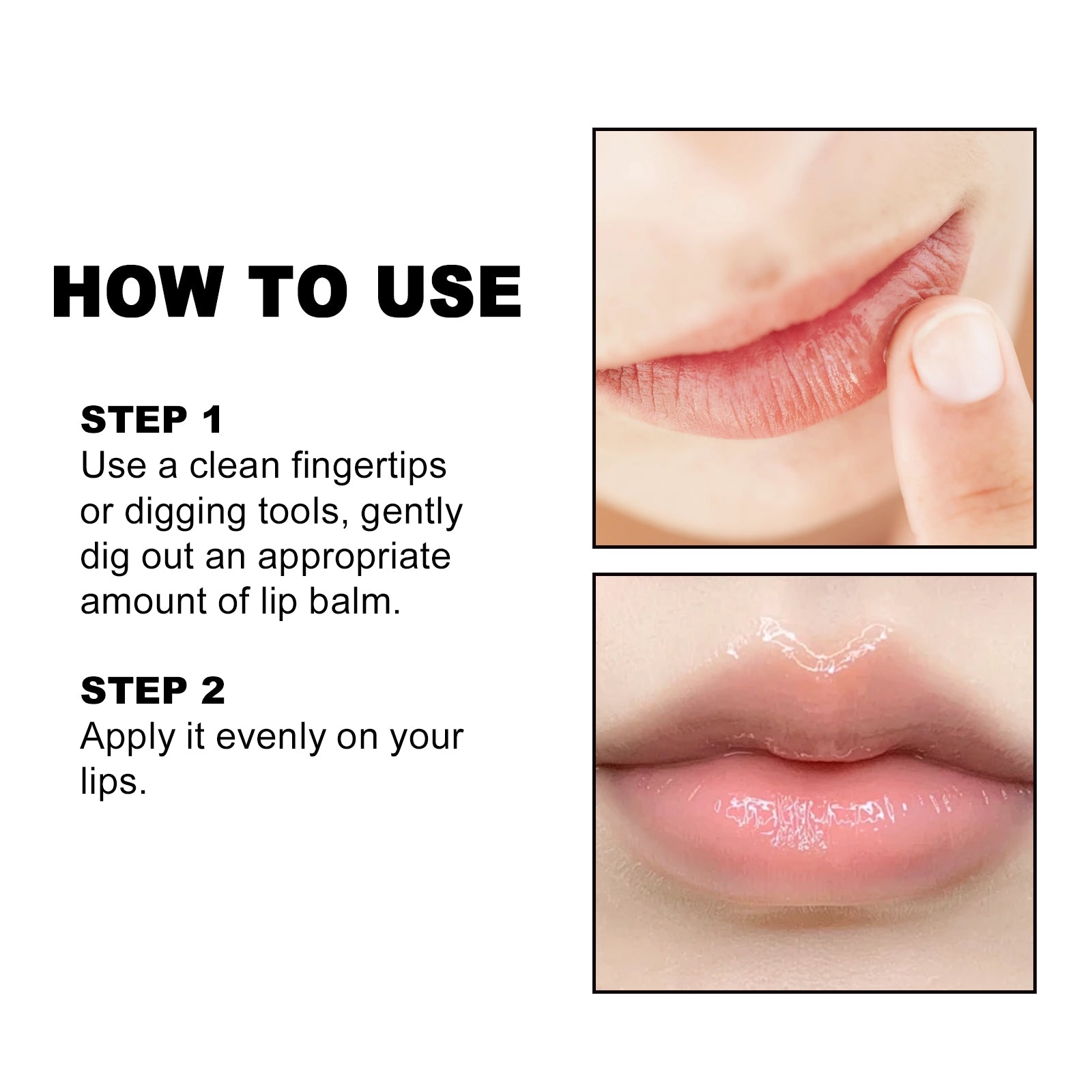 HOW TO USE

STEP 1
Use a clean fingertips or digging tools, gently dig out an appropriate amount of lip balm.

STEP 2
Apply it evenly on your lips.